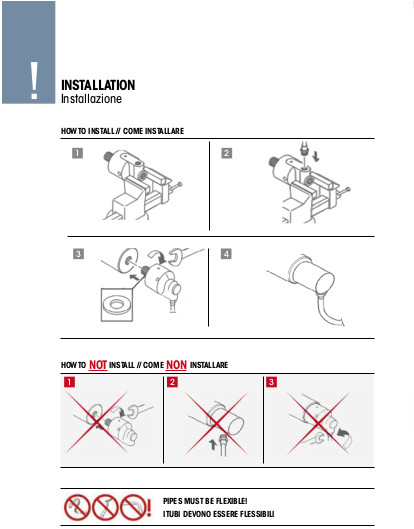 !

INSTALLATION
Installazione

HOW TO INSTALL // COME INSTALLARE

1

2

3

4

HOW TO NOT INSTALL // COME NON INSTALLARE

1

2

3

!

PIPES MUST BE FLEXIBLE!
I TUBI DEVONO ESSERE FLESSIBILI